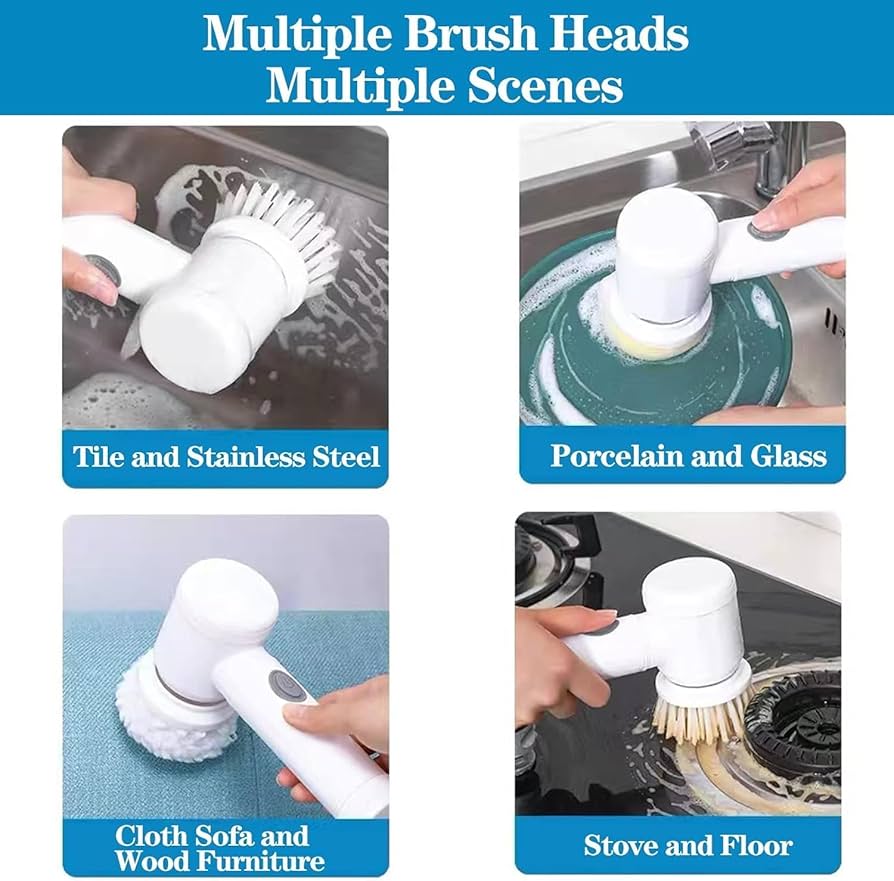 Multiple Brush Heads
Multiple Scenes

Tile and Stainless Steel

Porcelain and Glass

Cloth Sofa and Wood Furniture

Stove and Floor